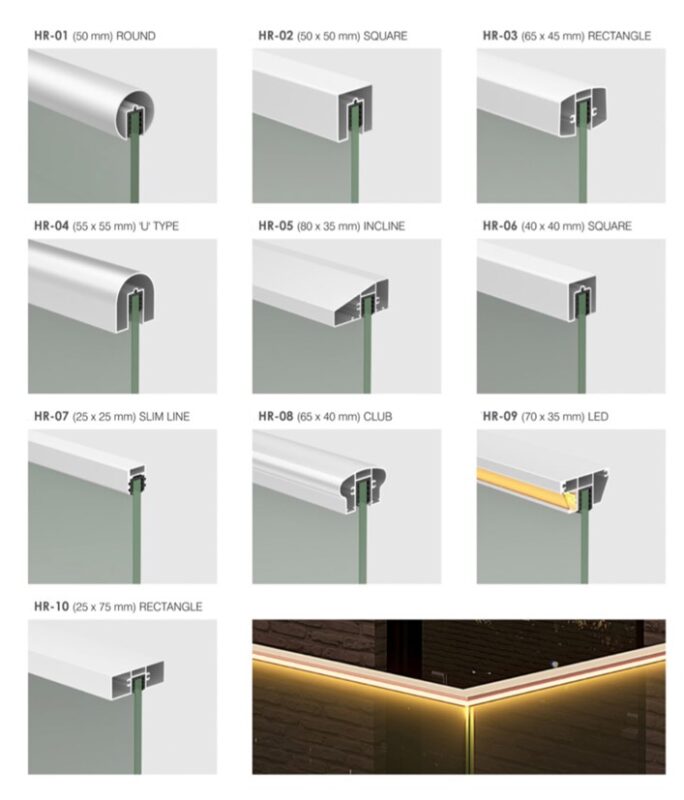 HR-01 (50 mm) ROUND

HR-02 (50 x 50 mm) SQUARE

HR-03 (65 x 45 mm) RECTANGLE

HR-04 (55 x 55 mm) 'U' TYPE

HR-05 (80 x 35 mm) INCLINE

HR-06 (40 x 40 mm) SQUARE

HR-07 (25 x 25 mm) SLIM LINE

HR-08 (65 x 40 mm) CLUB

HR-09 (70 x 35 mm) LED

HR-10 (25 x 75 mm) RECTANGLE